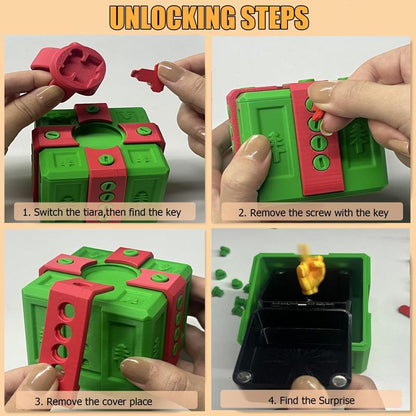 UNLOCKING STEPS

1. Switch the tiara,then find the key

2. Remove the screw with the key

3. Remove the cover place

4. Find the Surprise